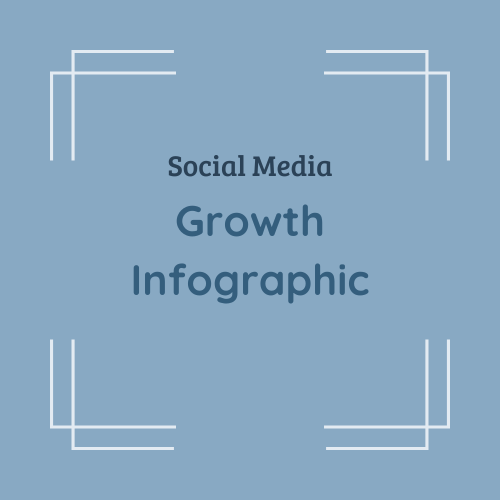 Social Media

Growth Infographic